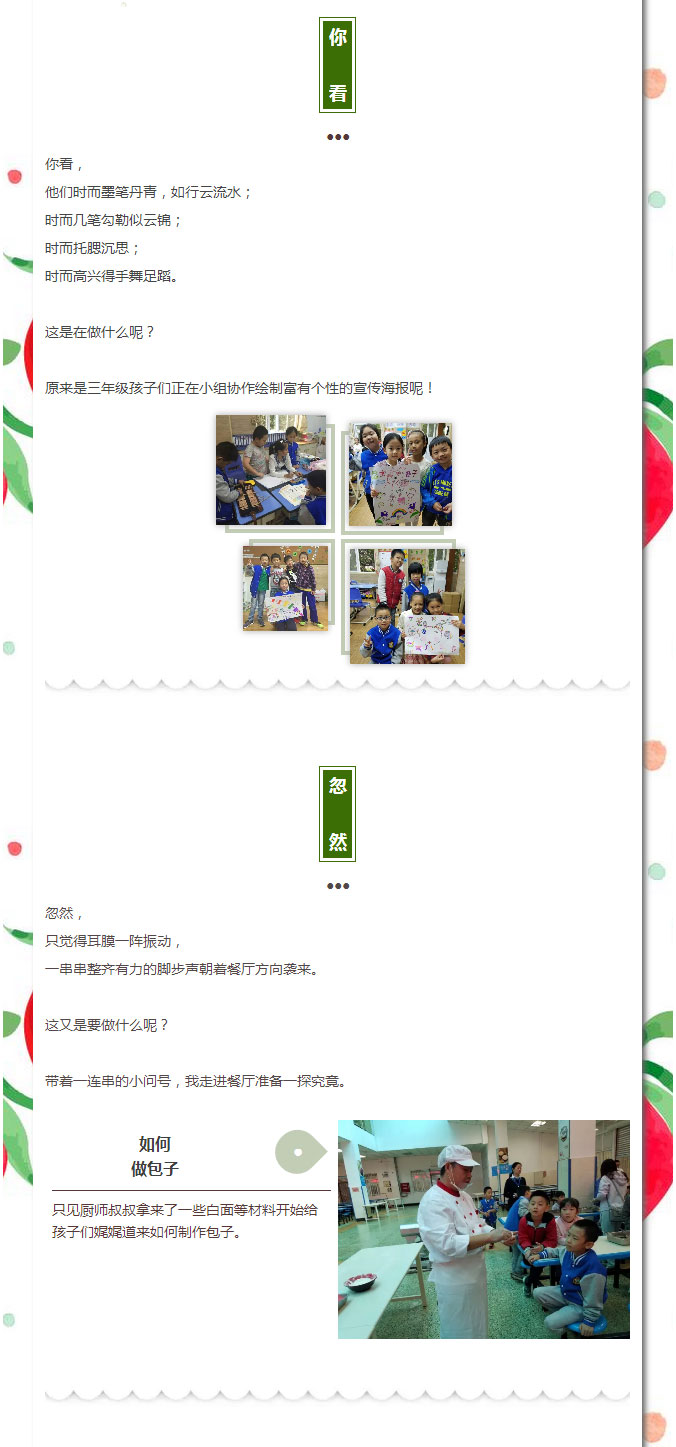 你看

你看，
他们时而墨笔丹青，如行云流水；
时而几笔勾勒似云锦；
时而托腮沉思；
时而高兴得手舞足蹈。

这是在做什么呢？

原来是三年级孩子们正在小组协作绘制富有个性的宣传海报呢！

忽然

忽然，
只觉得耳膜一阵振动，
一串串整齐有力的脚步声朝着餐厅方向袭来。

这又是要做什么呢？

带着一连串的小问号，我走进餐厅准备一探究竟。

如何
做包子

只见厨师叔叔拿来了一些白面等材料开始给孩子们娓娓道来如何制作包子。